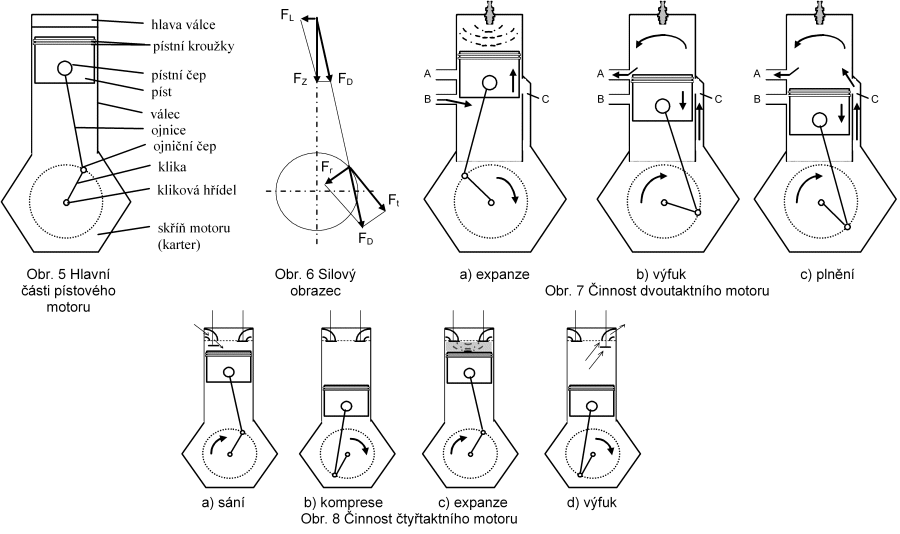 hlava válce
pístní kroužky
pístní čep
píst
válec
ojnice
ojniční čep
klika
kliková hřídel
skříň motoru (karter)

Obr. 5 Hlavní části pístového motoru

$F_L$
$F_Z$
$F_D$
$F_r$
$F_t$
$F_D$

Obr. 6 Silový obrazec

A
B
C
a) expanze

A
B
C
b) výfuk

A
B
C
c) plnění

Obr. 7 Činnost dvoutaktního motoru

a) sání
b) komprese
c) expanze
d) výfuk
Obr. 8 Činnost čtyřtaktního motoru